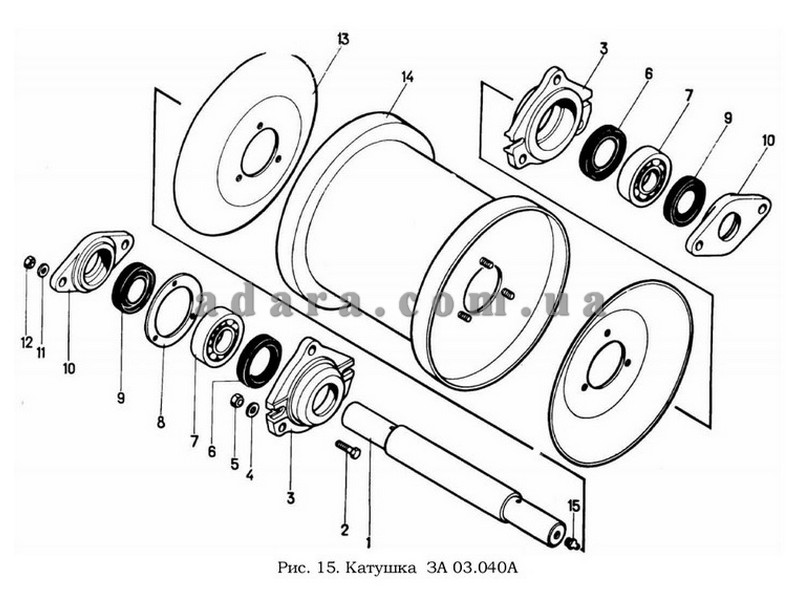 13
14
3
6
7
9
10
adara.com.ua
12
11
10
9
8
7
6
5
4
3
2
1
15

Рис. 15. Катушка ЗА 03.040А